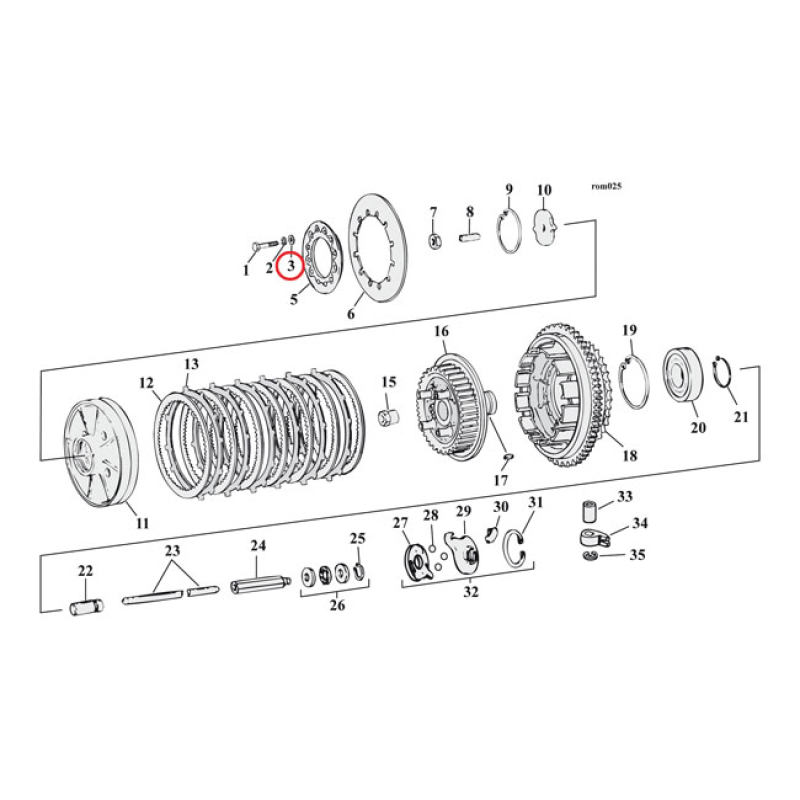 rom025

1
2
3
5
6
7
8
9
10
11
12
13
15
16
17
18
19
20
21
22
23
24
25
26
27
28
29
30
31
32
33
34
35