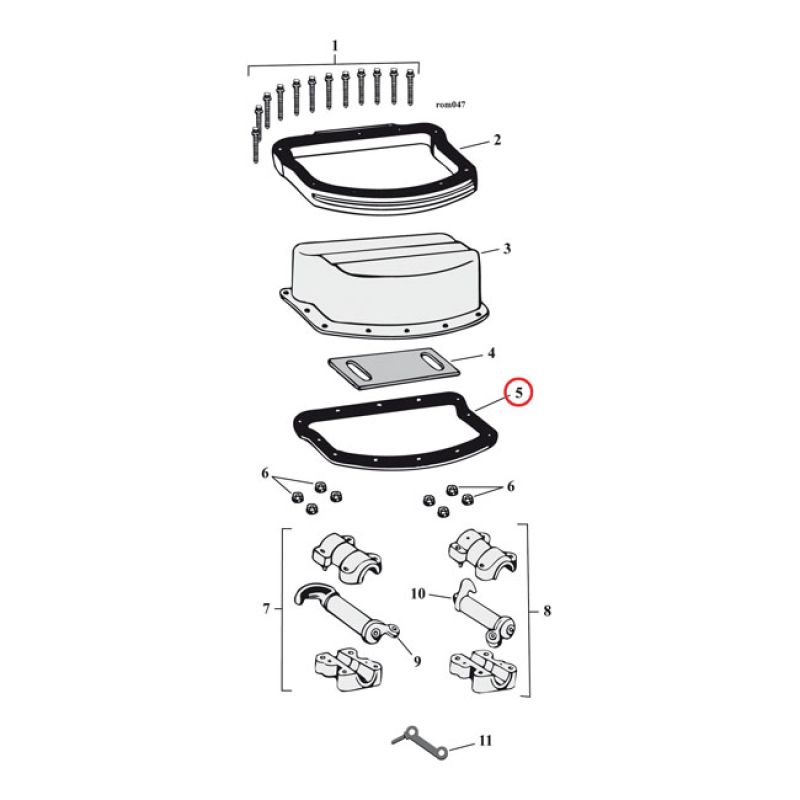 1
rom047
2
3
4
5
6
6
7
10
8
9
11