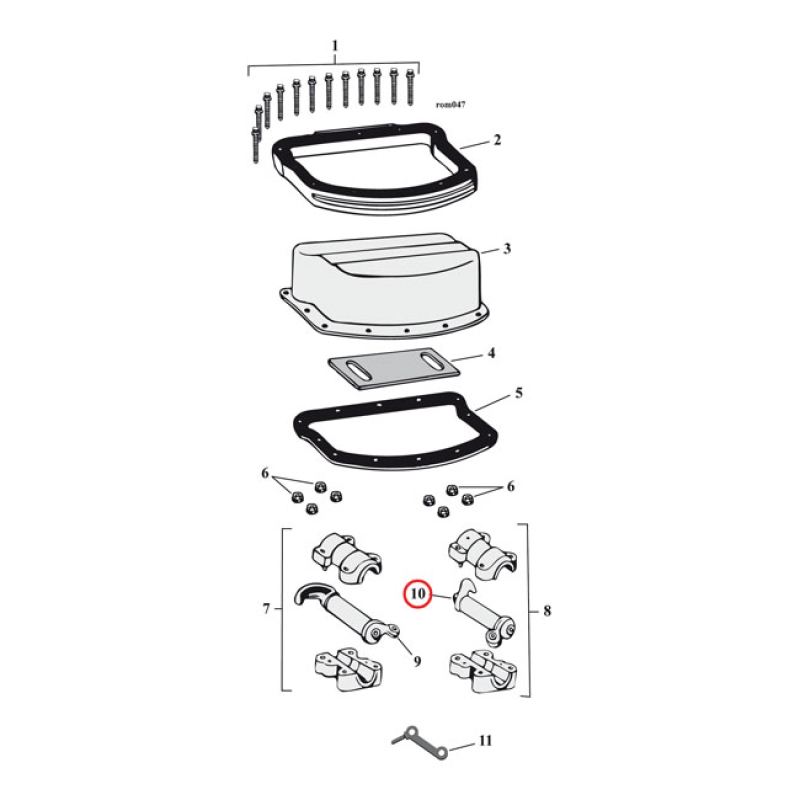 1
rom047
2
3
4
5
6
6
7
10
8
9
11