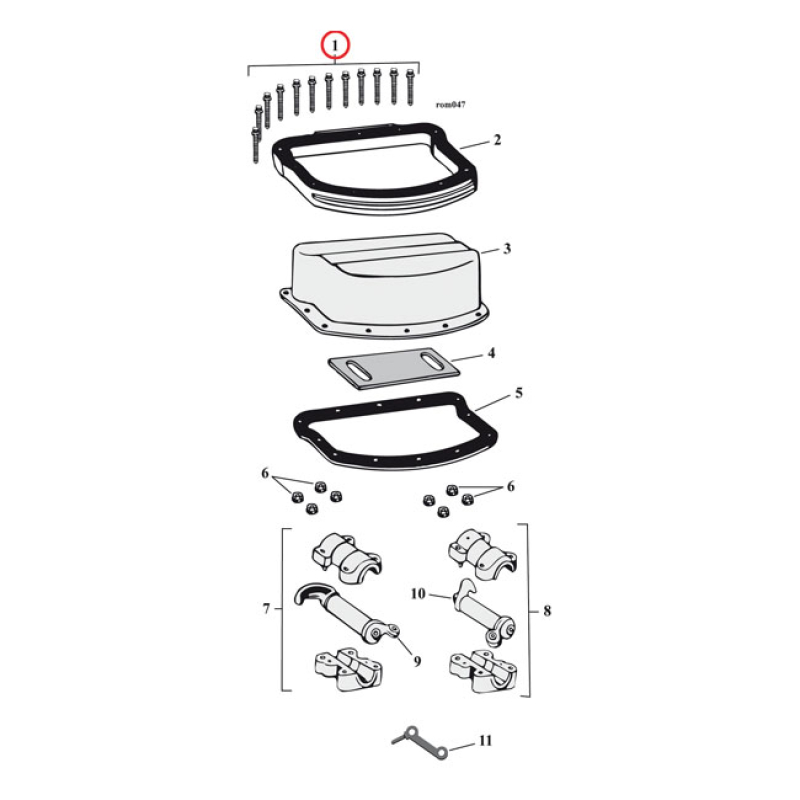 1
rom047
2
3
4
5
6
6
7
10
8
9
11