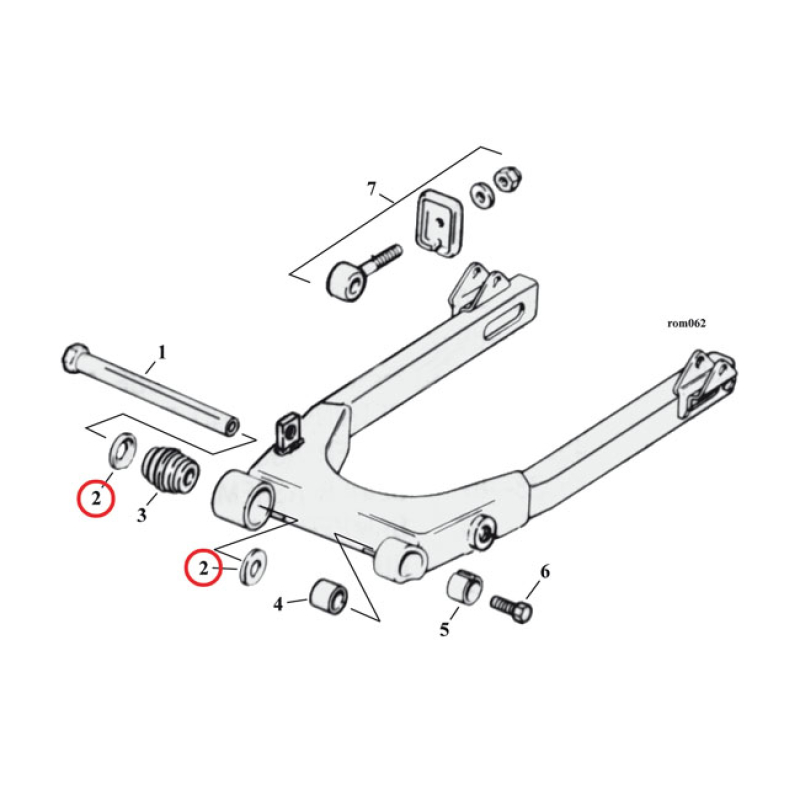 7

rom062

1

2

3

2

4

5

6