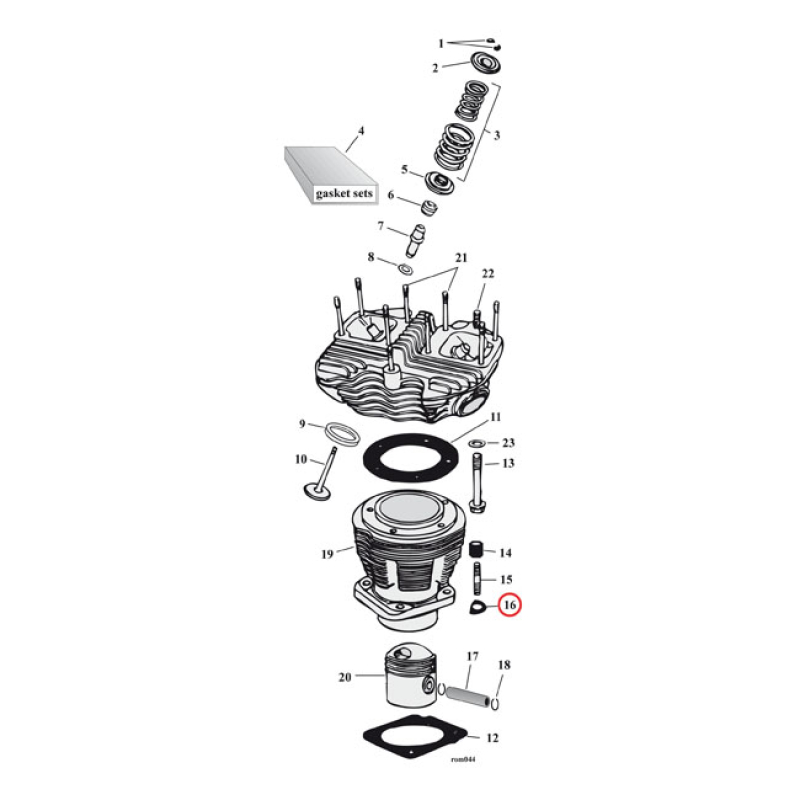 1
2
3
4
gasket sets
5
6
7
8
21
22
9
11
23
10
13
19
14
15
16
20
17
18
12
rom044