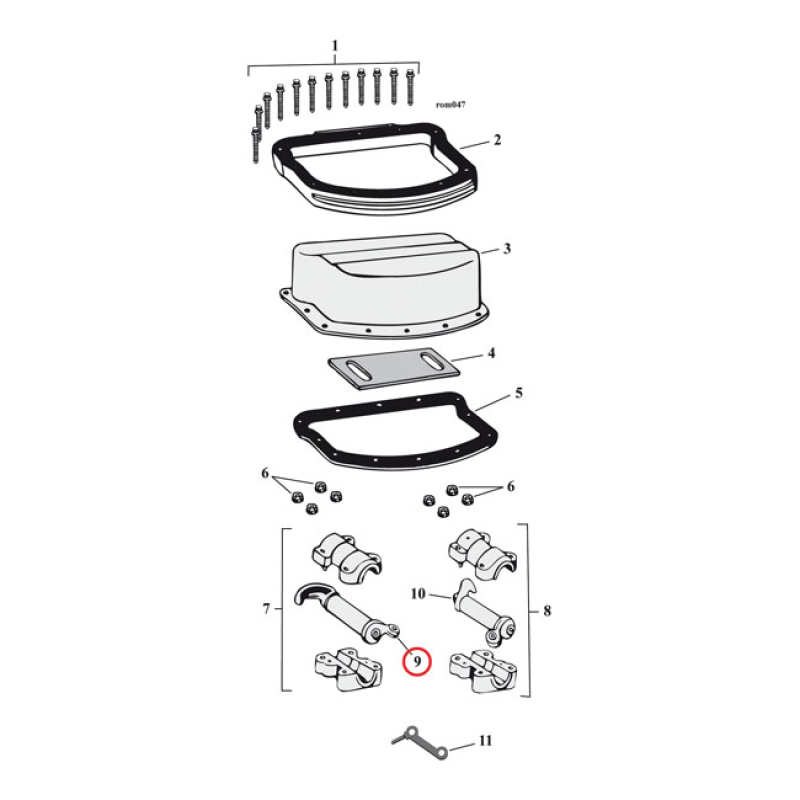 1
rom047
2
3
4
5
6
6
7
10
8
9
11